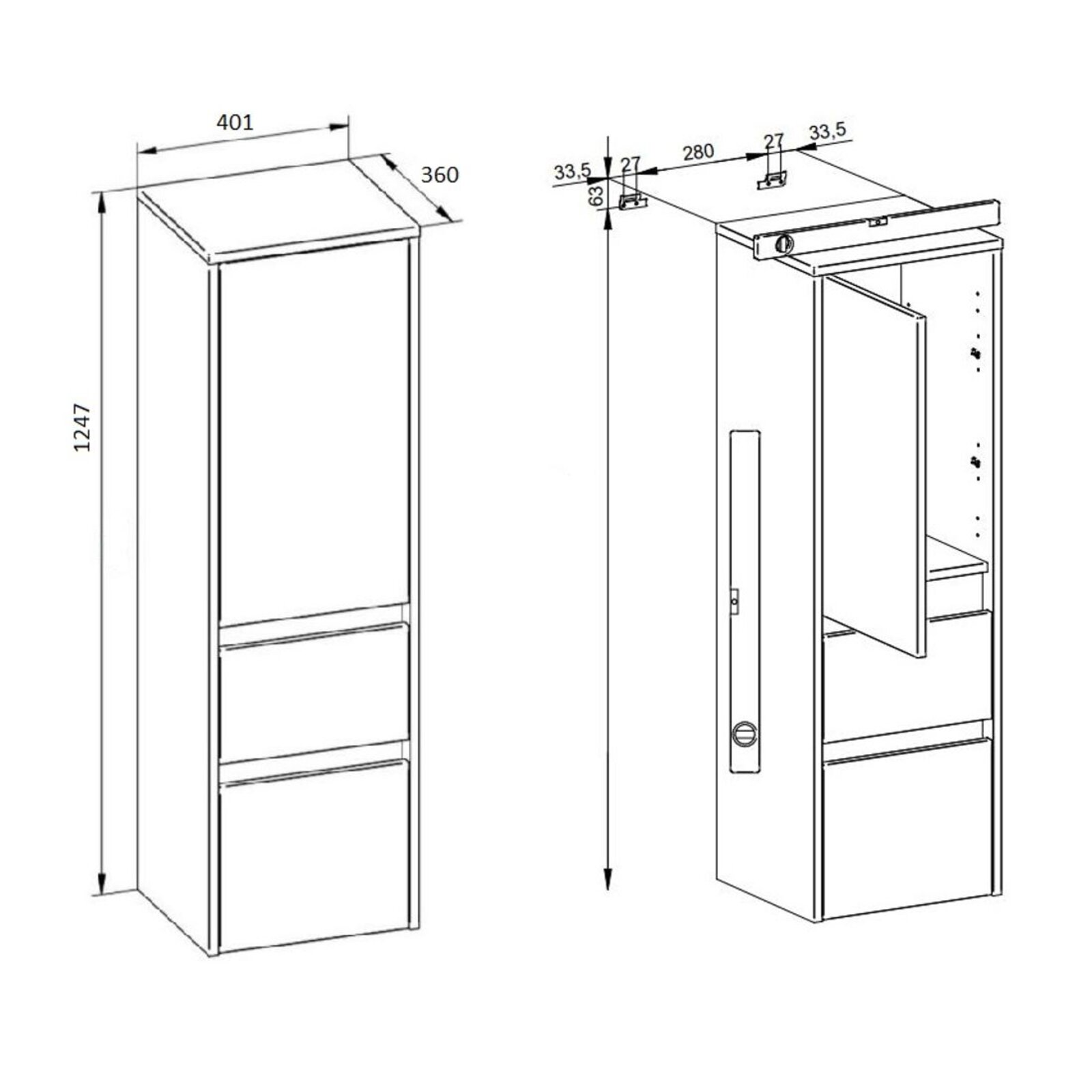 401
360
1247
33,5
27
280
27
33,5
63