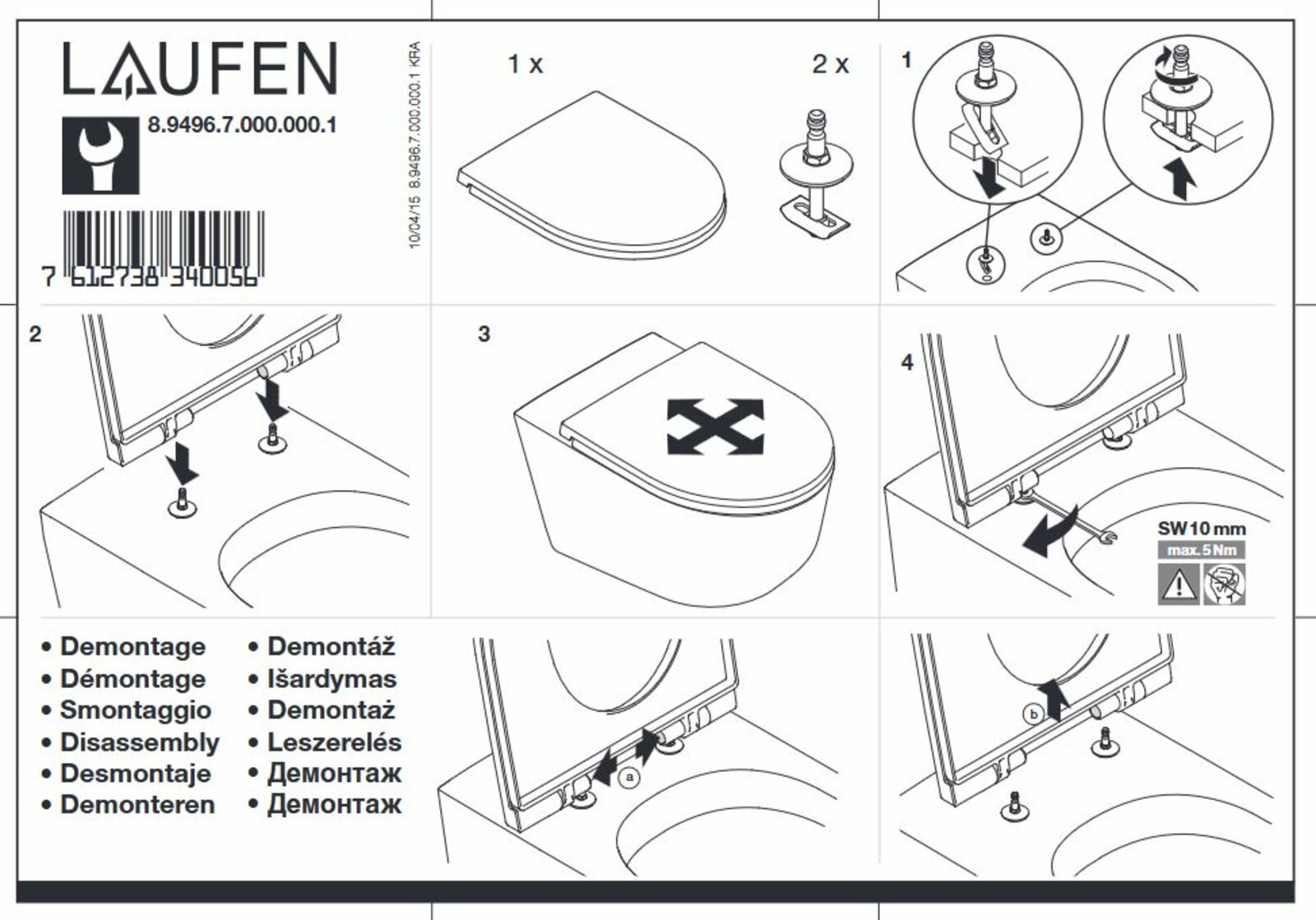 LAUFEN

8.9496.7.000.000.1

7 612738 340056

10/04/15 8.9496.7.000.000.1 KRA

1 x

2 x

1

2

3

4

SW 10 mm
max. 5 Nm

• Demontage
• Démontage
• Smontaggio
• Disassembly
• Desmontaje
• Demonteren

• Demontáž
• Išardymas
• Demontaż
• Leszerelés
• Демонтаж
• Демонтаж

a

b