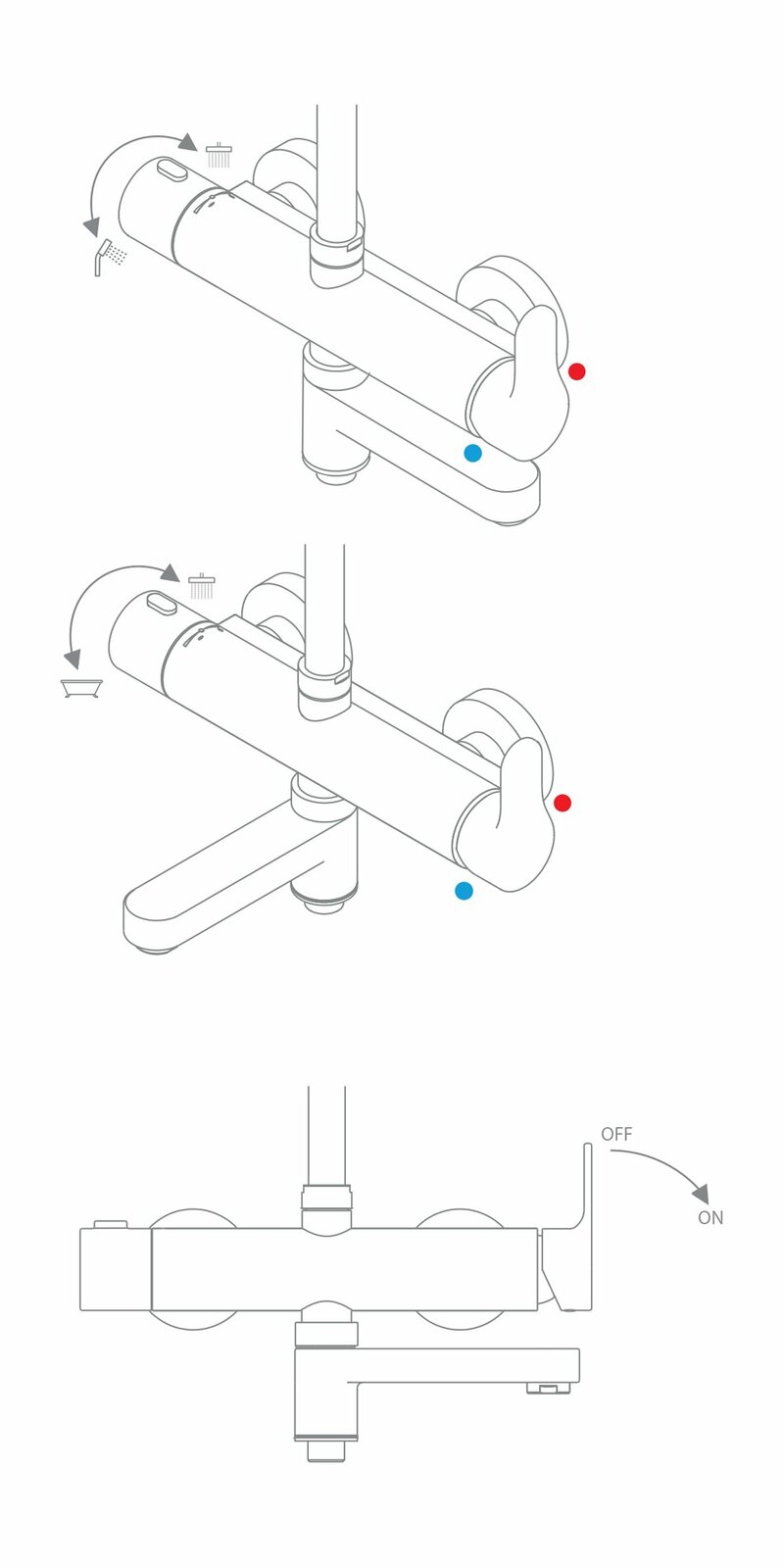 OFF
ON